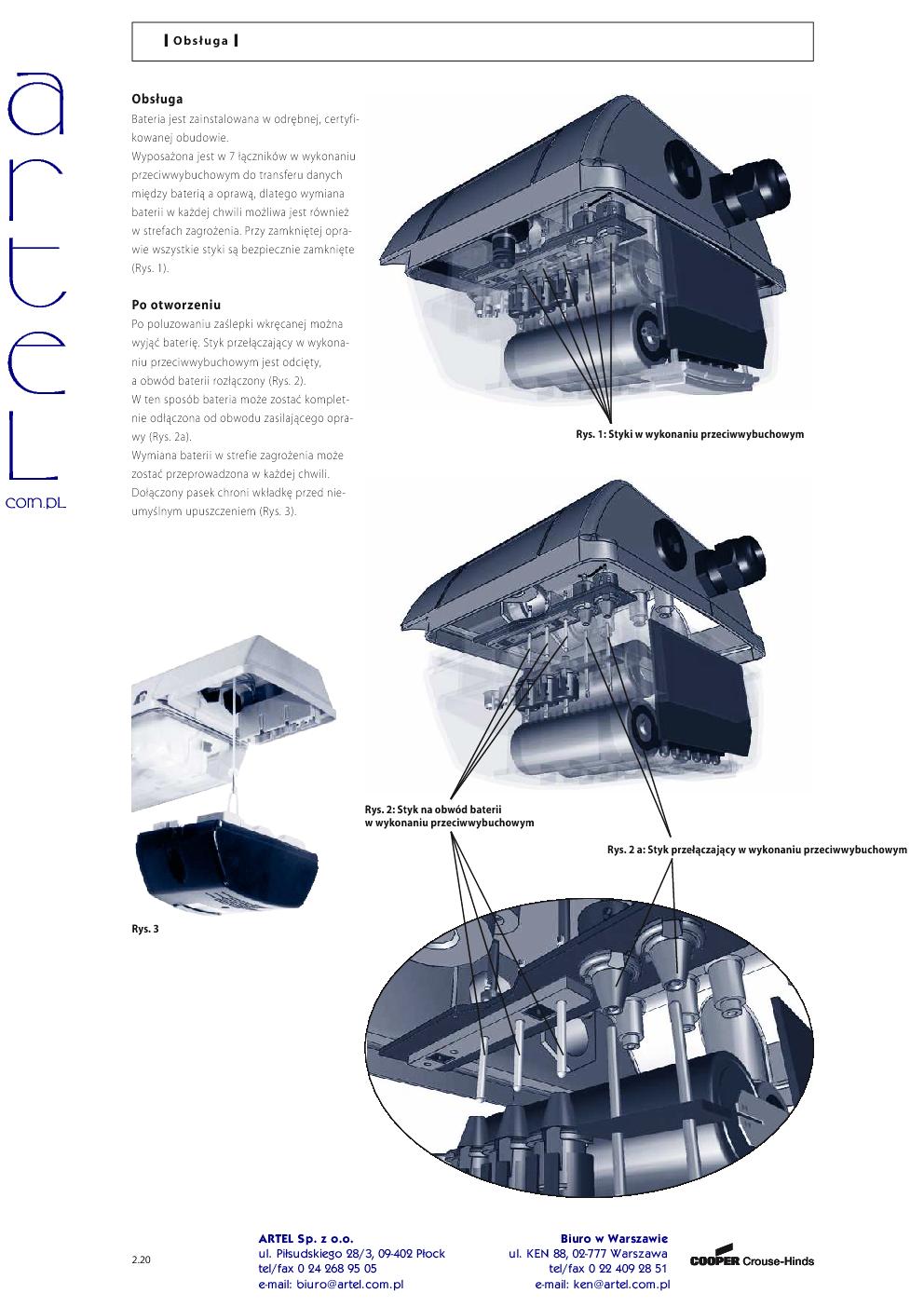 artel
com.pl

Obsługa

Obsługa
Bateria jest zainstalowana w odrębnej, certyfikowanej obudowie.
Wyposażona jest w 7 łączników w wykonaniu przeciwwybuchowym do transferu danych między baterią a oprawą, dlatego wymiana baterii w każdej chwili możliwa jest również w strefach zagrożenia. Przy zamkniętej oprawie wszystkie styki są bezpiecznie zamknięte (Rys. 1).

Po otworzeniu
Po poluzowaniu zaślepki wkręcanej można wyjąć baterię. Styk przełączający w wykonaniu przeciwwybuchowym jest odcięty, a obwód baterii rozłączony (Rys. 2).
W ten sposób bateria może zostać kompletnie odłączona od obwodu zasilającego oprawy (Rys. 2a).
Wymiana baterii w strefie zagrożenia może zostać przeprowadzona w każdej chwili.
Dołączony pasek chroni wkładkę przed nieumyślnym upuszczeniem (Rys. 3).

Rys. 1: Styki w wykonaniu przeciwwybuchowym

Rys. 2: Styk na obwód baterii w wykonaniu przeciwwybuchowym

Rys. 2 a: Styk przełączający w wykonaniu przeciwwybuchowym

Rys. 3

2.20

ARTEL Sp. z o.o.
ul. Piłsudskiego 28/3, 09-402 Płock
tel/fax 0 24 268 95 05
e-mail: biuro@artel.com.pl

Biuro w Warszawie
ul. KEN 88, 02-777 Warszawa
tel/fax 0 22 409 28 51
e-mail: ken@artel.com.pl

COOPER Crouse-Hinds