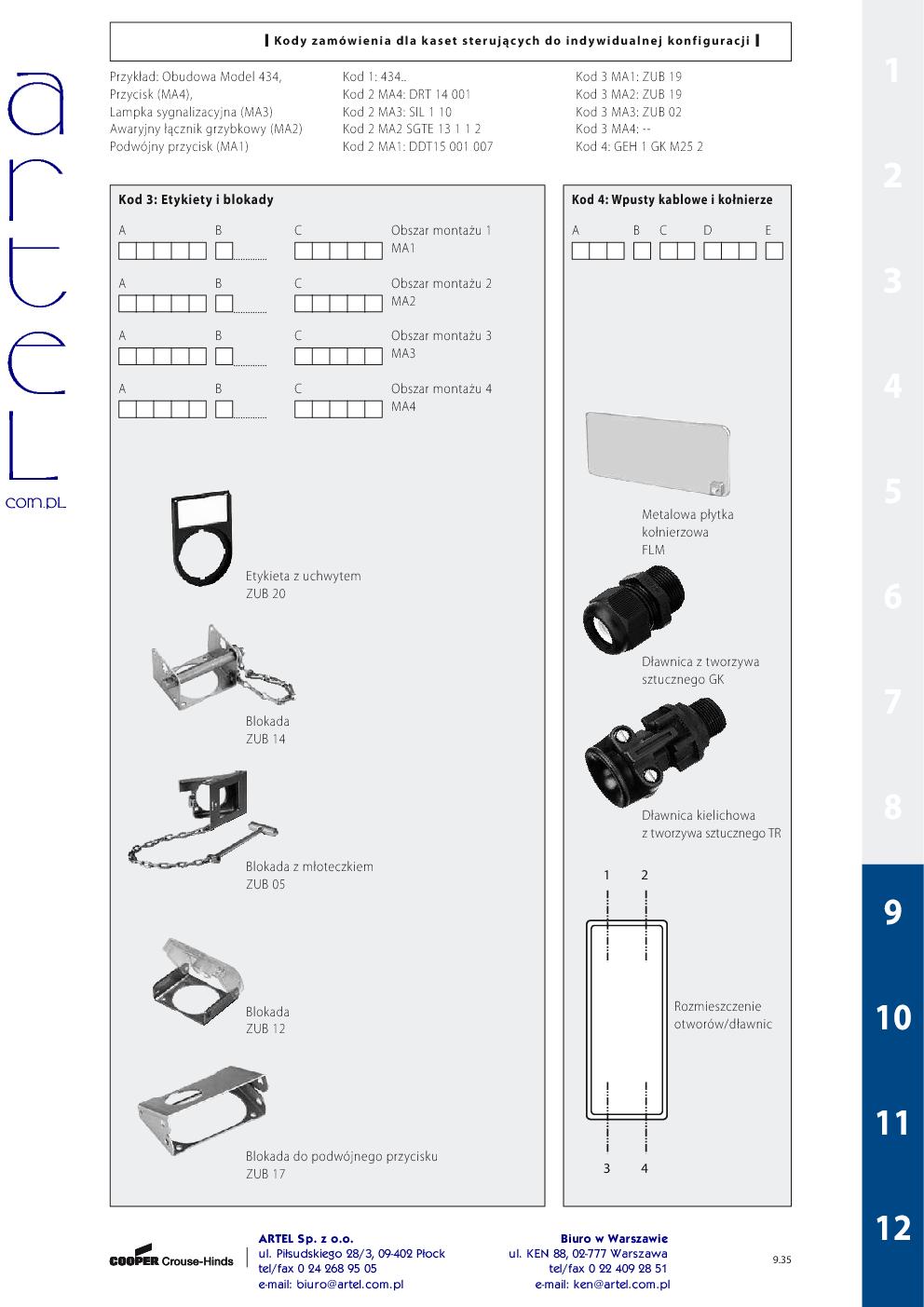 artel
com.pl

Kody zamówienia dla kaset sterujących do indywidualnej konfiguracji

Przykład: Obudowa Model 434,
Przycisk (MA4),
Lampka sygnalizacyjna (MA3)
Awaryjny łącznik grzybkowy (MA2)
Podwójny przycisk (MA1)

Kod 1: 434..
Kod 2 MA4: DRT 14 001
Kod 2 MA3: SIL 1 10
Kod 2 MA2 SGTE 13 1 1 2
Kod 2 MA1: DDT15 001 007

Kod 3 MA1: ZUB 19
Kod 3 MA2: ZUB 19
Kod 3 MA3: ZUB 02
Kod 3 MA4: --
Kod 4: GEH 1 GK M25 2

Kod 3: Etykiety i blokady

A B C Obszar montażu 1 MA1

A B C Obszar montażu 2 MA2

A B C Obszar montażu 3 MA3

A B C Obszar montażu 4 MA4

Etykieta z uchwytem
ZUB 20

Blokada
ZUB 14

Blokada z młoteczkiem
ZUB 05

Blokada
ZUB 12

Blokada do podwójnego przycisku
ZUB 17

Kod 4: Wpusty kablowe i kołnierze

A B C D E

Metalowa płytka kołnierzowa
FLM

Dławnica z tworzywa sztucznego GK

Dławnica kielichowa z tworzywa sztucznego TR

1 2

Rozmieszczenie otworów/dławnic

3 4

1
2
3
4
5
6
7
8
9
10
11
12

COOPER Crouse-Hinds

ARTEL Sp. z o.o.
ul. Piłsudskiego 28/3, 09-402 Płock
tel/fax 0 24 268 95 05
e-mail: biuro@artel.com.pl

Biuro w Warszawie
ul. KEN 88, 02-777 Warszawa
tel/fax 0 22 409 28 51
e-mail: ken@artel.com.pl

9.35