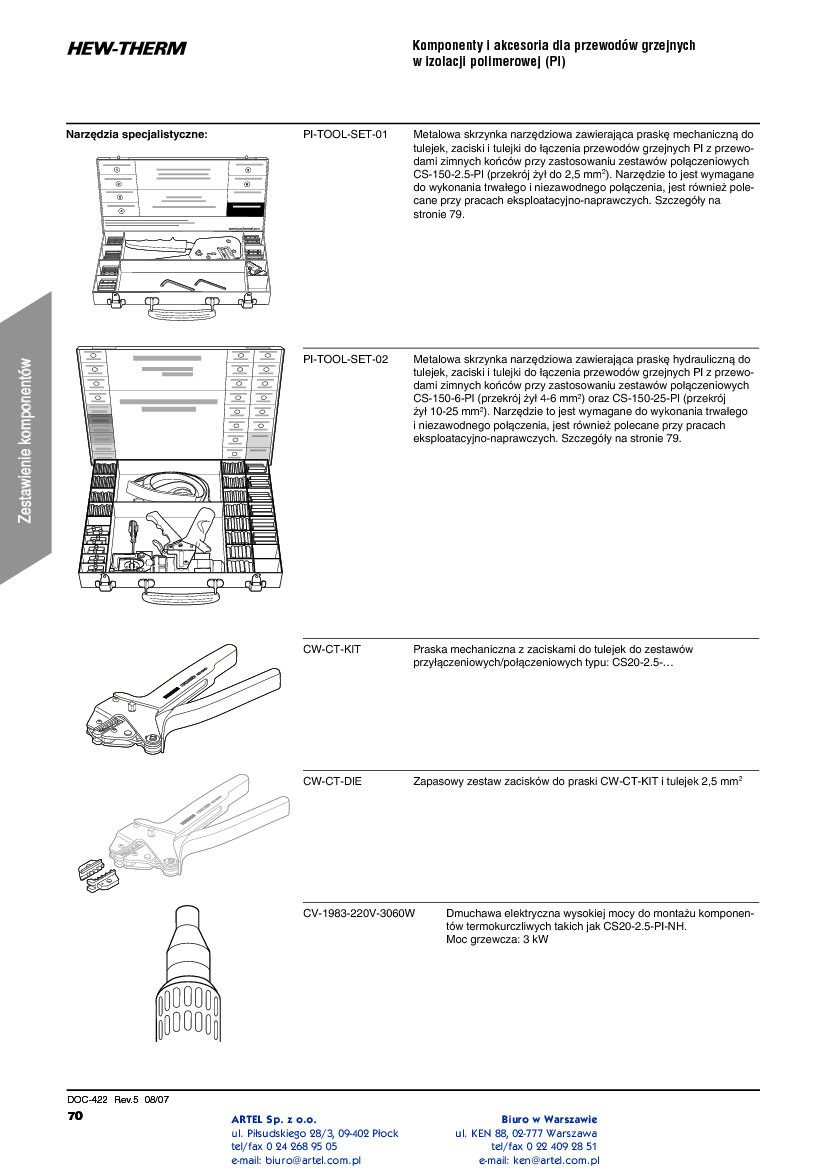 HEW-THERM

Komponenty i akcesoria dla przewodów grzejnych w izolacji polimerowej (PI)

Zestawienie komponentów

Narzędzia specjalistyczne:

PI-TOOL-SET-01

Metalowa skrzynka narzędziowa zawierająca praskę mechaniczną do tulejek, zaciski i tulejki do łączenia przewodów grzejnych PI z przewodami zimnych końców przy zastosowaniu zestawów połączeniowych CS-150-2.5-PI (przekrój żył do 2,5 mm$^2$). Narzędzie to jest wymagane do wykonania trwałego i niezawodnego połączenia, jest również polecane przy pracach eksploatacyjno-naprawczych. Szczegóły na stronie 79.

PI-TOOL-SET-02

Metalowa skrzynka narzędziowa zawierająca praskę hydrauliczną do tulejek, zaciski i tulejki do łączenia przewodów grzejnych PI z przewodami zimnych końców przy zastosowaniu zestawów połączeniowych CS-150-6-PI (przekrój żył 4-6 mm$^2$) oraz CS-150-25-PI (przekrój żył 10-25 mm$^2$). Narzędzie to jest wymagane do wykonania trwałego i niezawodnego połączenia, jest również polecane przy pracach eksploatacyjno-naprawczych. Szczegóły na stronie 79.

CW-CT-KIT

Praska mechaniczna z zaciskami do tulejek do zestawów przyłączeniowych/połączeniowych typu: CS20-2.5-…

CW-CT-DIE

Zapasowy zestaw zacisków do praski CW-CT-KIT i tulejek 2,5 mm$^2$

CV-1983-220V-3060W

Dmuchawa elektryczna wysokiej mocy do montażu komponentów termokurczliwych takich jak CS20-2.5-PI-NH.
Moc grzewcza: 3 kW

DOC-422 Rev.5 08/07
70

ARTEL Sp. z o.o.
ul. Piłsudskiego 28/3, 09-402 Płock
tel/fax 0 24 268 95 05
e-mail: biuro@artel.com.pl

Biuro w Warszawie
ul. KEN 88, 02-777 Warszawa
tel/fax 0 22 409 28 51
e-mail: ken@artel.com.pl