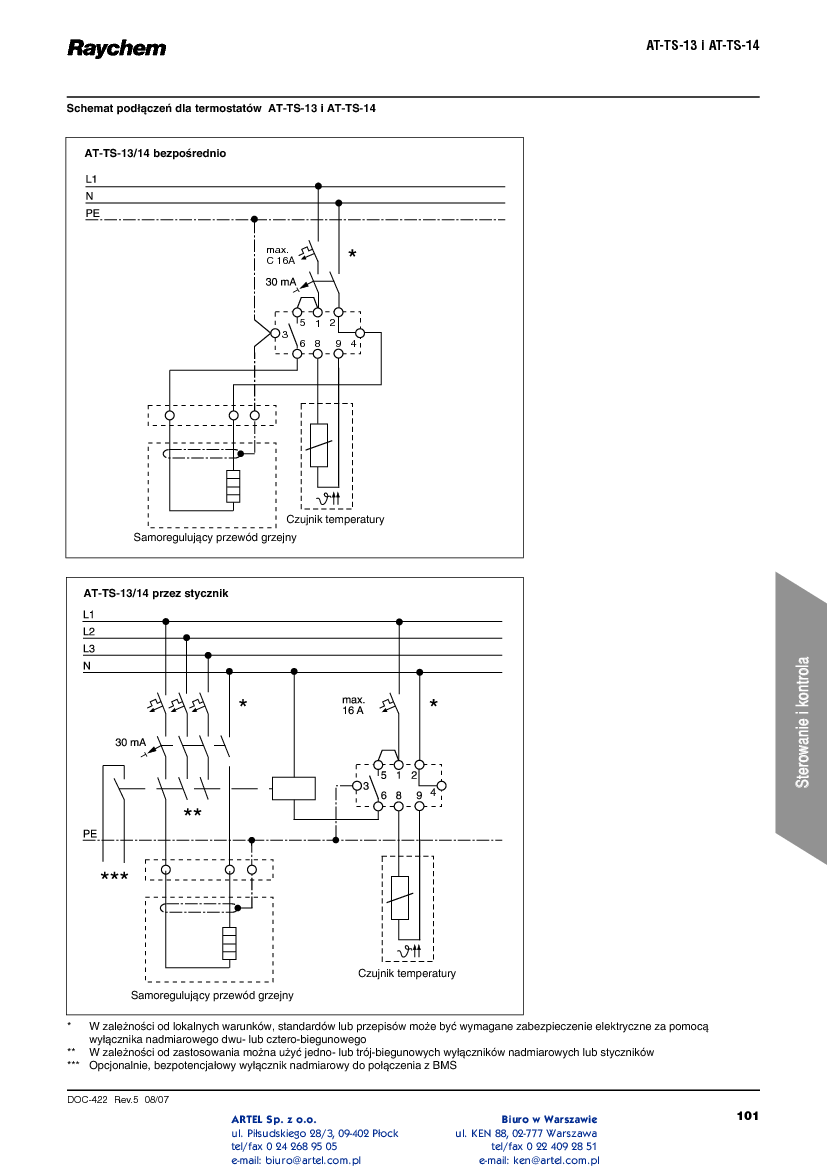 Raychem

AT-TS-13 I AT-TS-14

Schemat podłączeń dla termostatów AT-TS-13 i AT-TS-14

AT-TS-13/14 bezpośrednio

L1
N
PE

max.
C 16A

*

30 mA

5 1 2
3
4
6 8 9

Czujnik temperatury

Samoregulujący przewód grzejny

AT-TS-13/14 przez stycznik

L1
L2
L3
N

*

max.
16 A

*

30 mA

5 1 2
3
4
6 8 9

**

PE

***

Czujnik temperatury

Samoregulujący przewód grzejny

Sterowanie i kontrola

* W zależności od lokalnych warunków, standardów lub przepisów może być wymagane zabezpieczenie elektryczne za pomocą wyłącznika nadmiarowego dwu- lub cztero-biegunowego
** W zależności od zastosowania można użyć jedno- lub trój-biegunowych wyłączników nadmiarowych lub styczników
*** Opcjonalnie, bezpotencjałowy wyłącznik nadmiarowy do połączenia z BMS

DOC-422 Rev.5 08/07

ARTEL Sp. z o.o.
ul. Piłsudskiego 28/3, 09-402 Płock
tel/fax 0 24 268 95 05
e-mail: biuro@artel.com.pl

Biuro w Warszawie
ul. KEN 88, 02-777 Warszawa
tel/fax 0 22 409 28 51
e-mail: ken@artel.com.pl

101