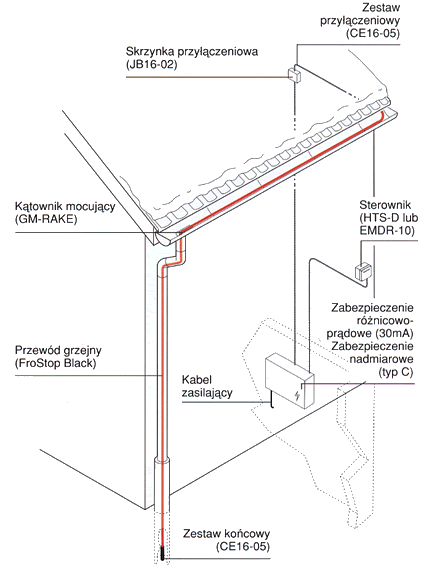 Zestaw przyłączeniowy (CE16-05)

Skrzynka przyłączeniowa (JB16-02)

Kątownik mocujący (GM-RAKE)

Sterownik (HTS-D lub EMDR-10)

Zabezpieczenie różnicowo-prądowe (30mA) Zabezpieczenie nadmiarowe (typ C)

Przewód grzejny (FroStop Black)

Kabel zasilający

Zestaw końcowy (CE16-05)